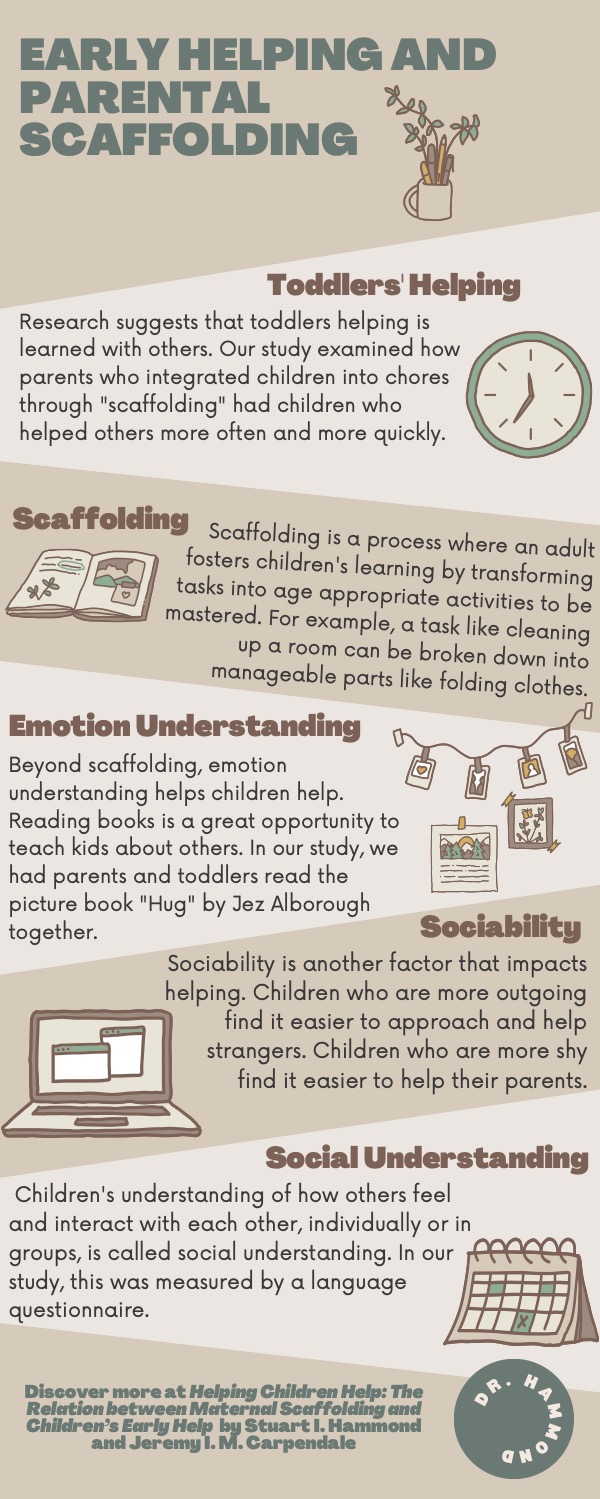 EARLY HELPING AND PARENTAL SCAFFOLDING

Toddlers' Helping

Research suggests that toddlers helping is learned with others. Our study examined how parents who integrated children into chores through "scaffolding" had children who helped others more often and more quickly.

Scaffolding

Scaffolding is a process where an adult fosters children's learning by transforming tasks into age appropriate activities to be mastered. For example, a task like cleaning up a room can be broken down into manageable parts like folding clothes.

Emotion Understanding

Beyond scaffolding, emotion understanding helps children help. Reading books is a great opportunity to teach kids about others. In our study, we had parents and toddlers read the picture book "Hug" by Jez Alborough together.

Sociability

Sociability is another factor that impacts helping. Children who are more outgoing find it easier to approach and help strangers. Children who are more shy find it easier to help their parents.

Social Understanding

Children's understanding of how others feel and interact with each other, individually or in groups, is called social understanding. In our study, this was measured by a language questionnaire.

Discover more at Helping Children Help: The Relation between Maternal Scaffolding and Children's Early Help by Stuart I. Hammond and Jeremy I. M. Carpendale

DR. HAMMOND